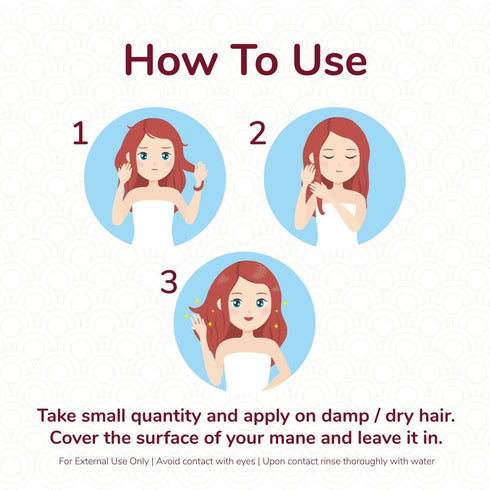 How To Use

1

2

3

Take small quantity and apply on damp / dry hair. Cover the surface of your mane and leave it in.

For External Use Only | Avoid contact with eyes | Upon contact rinse thoroughly with water